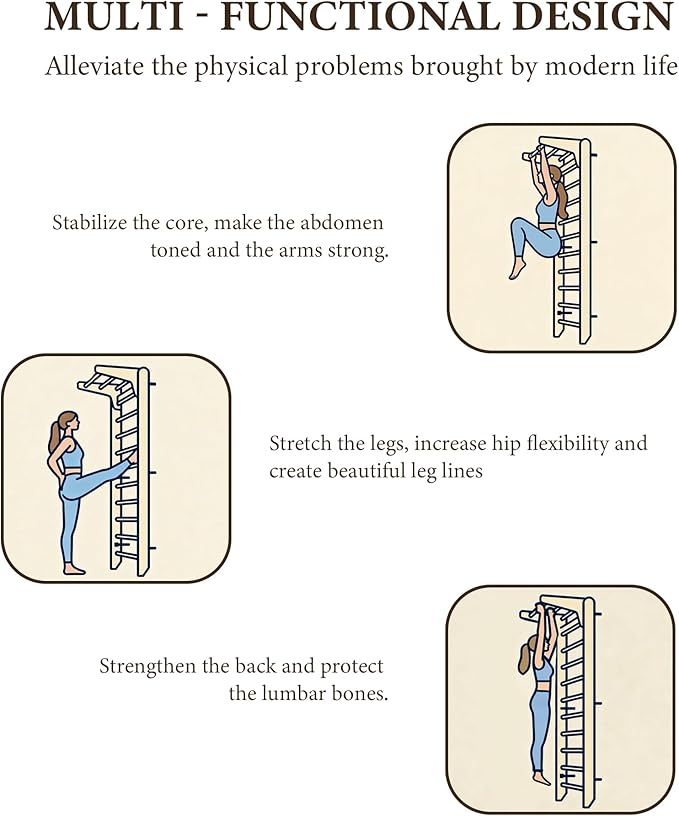 MULTI - FUNCTIONAL DESIGN

Alleviate the physical problems brought by modern life

Stabilize the core, make the abdomen toned and the arms strong.

Stretch the legs, increase hip flexibility and create beautiful leg lines

Strengthen the back and protect the lumbar bones.