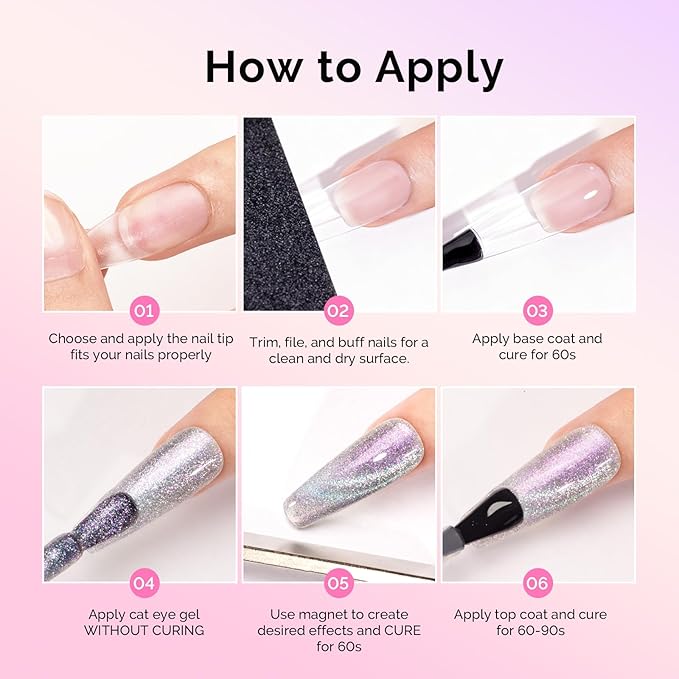 How to Apply

01
Choose and apply the nail tip fits your nails properly

02
Trim, file, and buff nails for a clean and dry surface.

03
Apply base coat and cure for 60s

04
Apply cat eye gel WITHOUT CURING

05
Use magnet to create desired effects and CURE for 60s

06
Apply top coat and cure for 60-90s