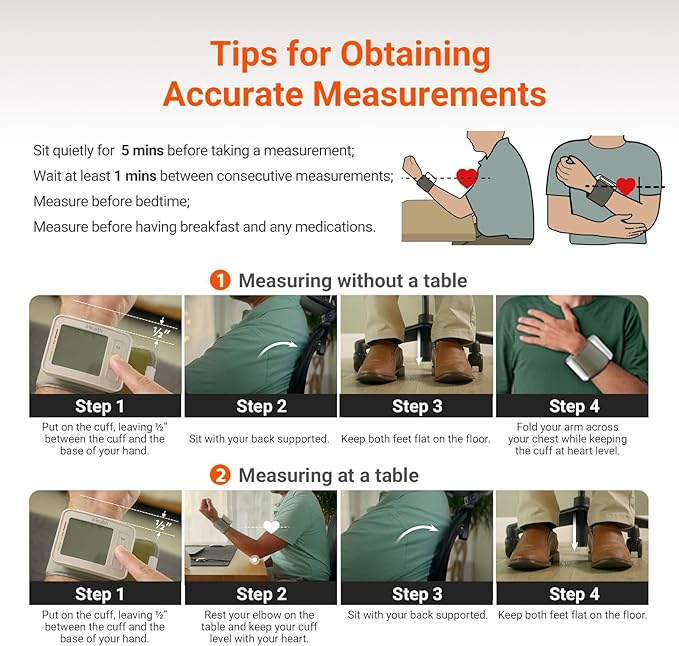 Tips for Obtaining Accurate Measurements

Sit quietly for 5 mins before taking a measurement;
Wait at least 1 mins between consecutive measurements;
Measure before bedtime;
Measure before having breakfast and any medications.

1 Measuring without a table

iHealth
½"

Step 1
Put on the cuff, leaving ½" between the cuff and the base of your hand.

Step 2
Sit with your back supported.

Step 3
Keep both feet flat on the floor.

Step 4
Fold your arm across your chest while keeping the cuff at heart level.

2 Measuring at a table

iHealth
½"

Step 1
Put on the cuff, leaving ½" between the cuff and the base of your hand.

Step 2
Rest your elbow on the table and keep your cuff level with your heart.

Step 3
Sit with your back supported.

Step 4
Keep both feet flat on the floor.