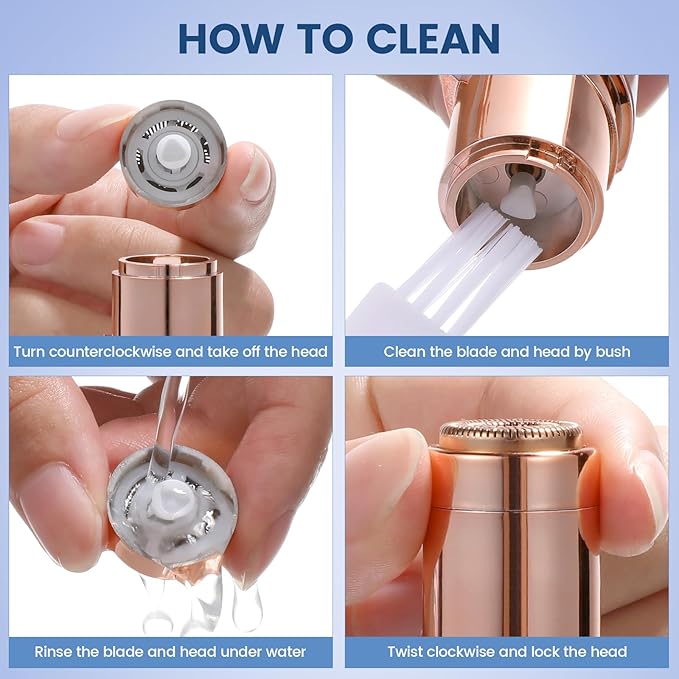 HOW TO CLEAN

Turn counterclockwise and take off the head

Clean the blade and head by bush

Rinse the blade and head under water

Twist clockwise and lock the head