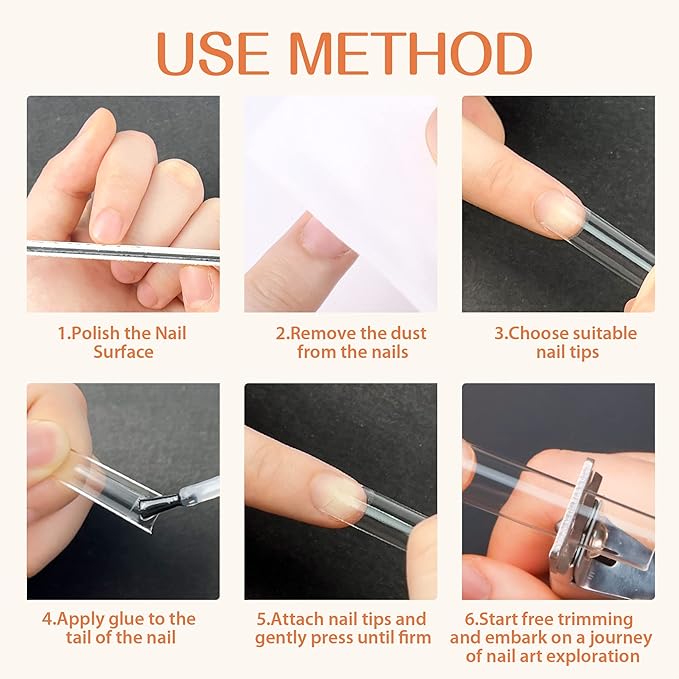 USE METHOD

1.Polish the Nail Surface

2.Remove the dust from the nails

3.Choose suitable nail tips

4.Apply glue to the tail of the nail

5.Attach nail tips and gently press until firm

6.Start free trimming and embark on a journey of nail art exploration