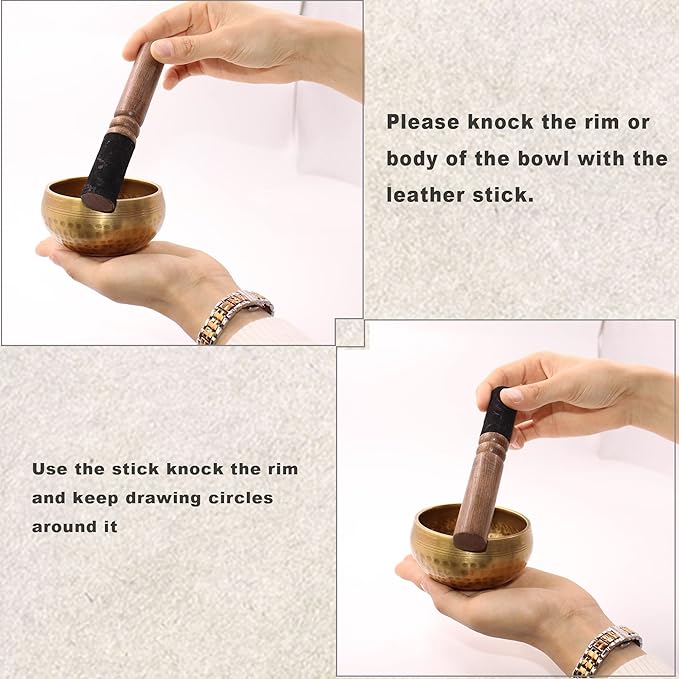 Please knock the rim or body of the bowl with the leather stick.

Use the stick knock the rim and keep drawing circles around it