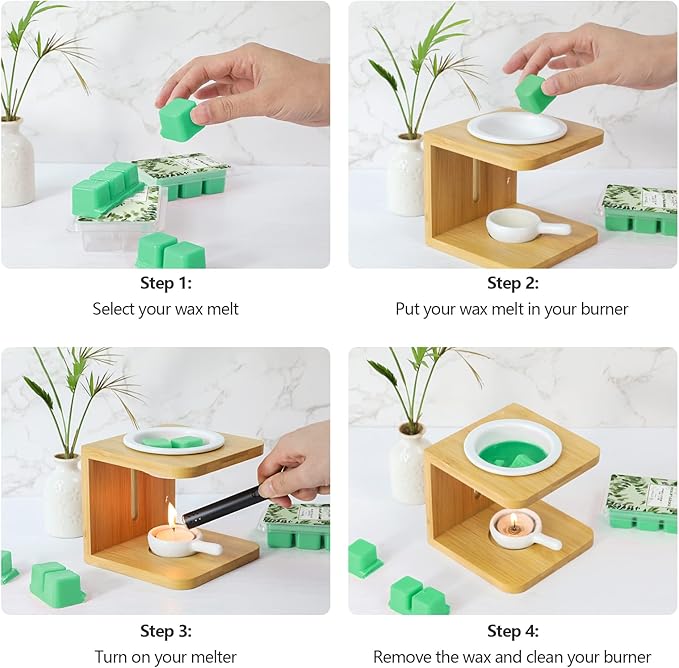 Step 1:
Select your wax melt

Step 2:
Put your wax melt in your burner

Step 3:
Turn on your melter

Step 4:
Remove the wax and clean your burner