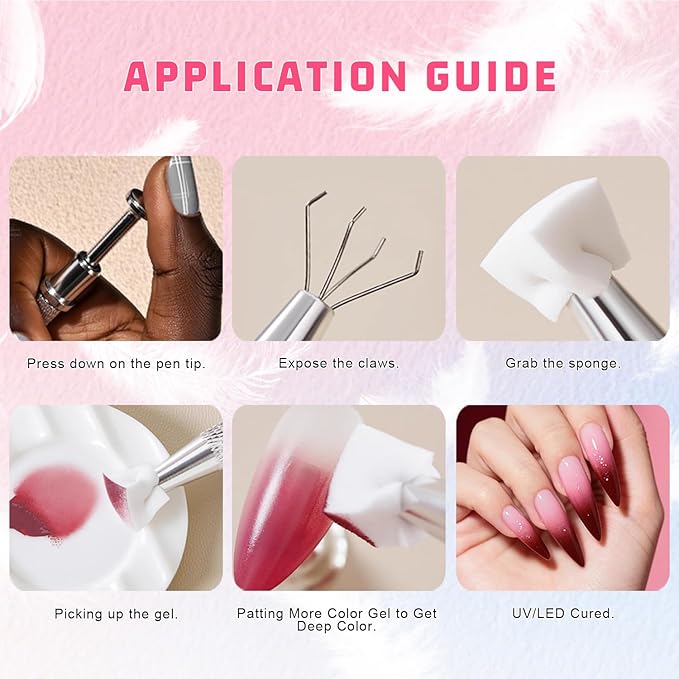 APPLICATION GUIDE

Press down on the pen tip.

Expose the claws.

Grab the sponge.

Picking up the gel.

Patting More Color Gel to Get Deep Color.

UV/LED Cured.