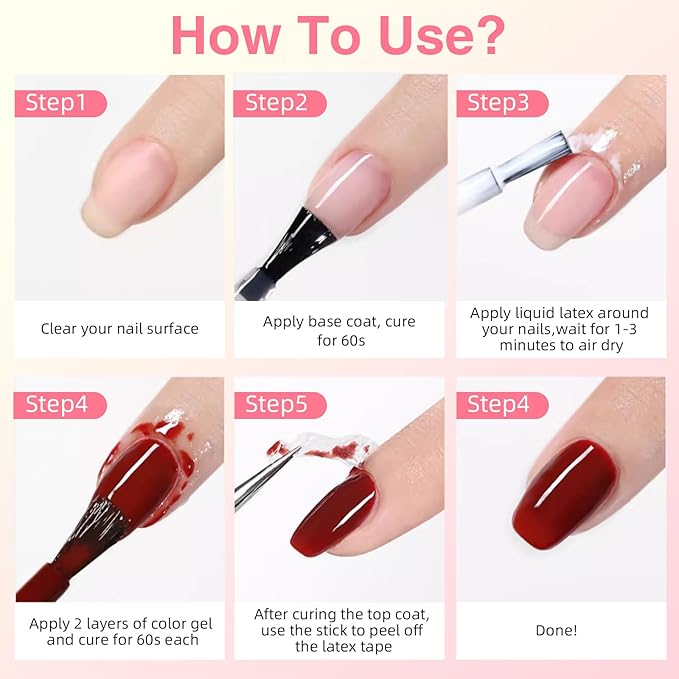 How To Use?

Step1

Clear your nail surface

Step2

Apply base coat, cure for 60s

Step3

Apply liquid latex around your nails,wait for 1-3 minutes to air dry

Step4

Apply 2 layers of color gel and cure for 60s each

Step5

After curing the top coat, use the stick to peel off the latex tape

Step4

Done!