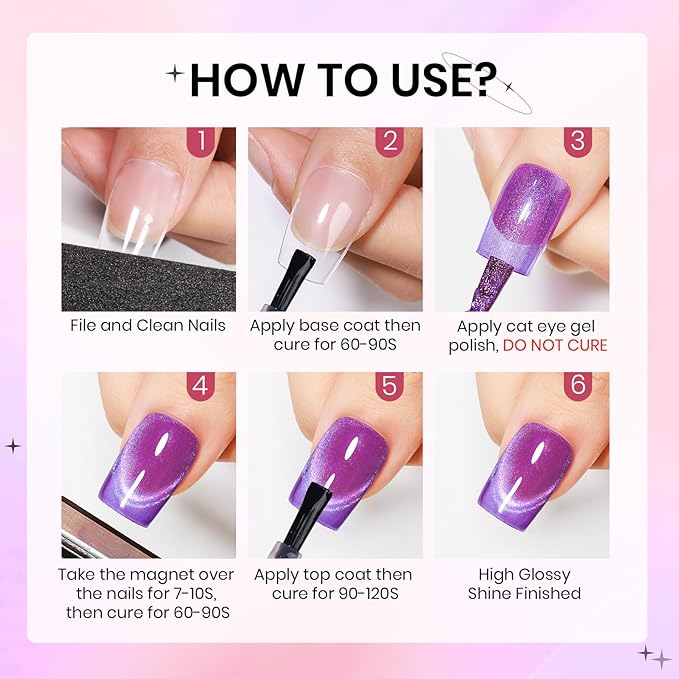 HOW TO USE?

1
File and Clean Nails

2
Apply base coat then cure for 60-90S

3
Apply cat eye gel polish, DO NOT CURE

4
Take the magnet over the nails for 7-10S, then cure for 60-90S

5
Apply top coat then cure for 90-120S

6
High Glossy Shine Finished