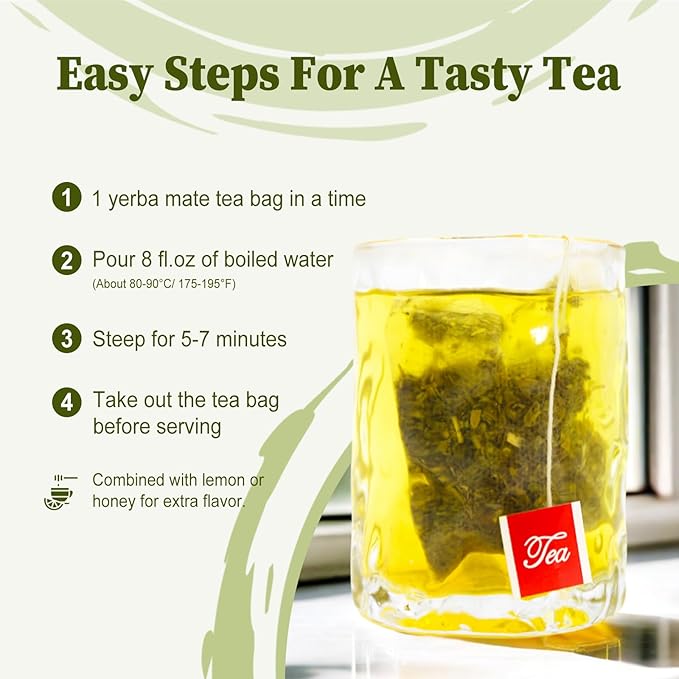 Easy Steps For A Tasty Tea

1 1 yerba mate tea bag in a time

2 Pour 8 fl.oz of boiled water
(About 80-90°C/ 175-195°F)

3 Steep for 5-7 minutes

4 Take out the tea bag before serving

Combined with lemon or honey for extra flavor.

Tea