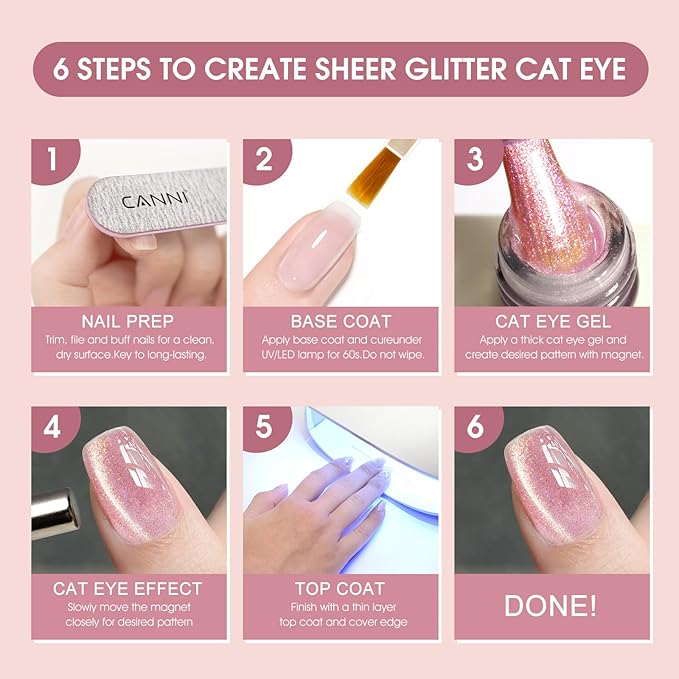 6 STEPS TO CREATE SHEER GLITTER CAT EYE

1

CANNI

NAIL PREP
Trim, file and buff nails for a clean, dry surface.Key to long-lasting.

2

BASE COAT
Apply base coat and cureunder UV/LED lamp for 60s.Do not wipe.

3

CAT EYE GEL
Apply a thick cat eye gel and create desired pattern with magnet.

4

CAT EYE EFFECT
Slowly move the magnet closely for desired pattern

5

TOP COAT
Finish with a thin layer top coat and cover edge

6

DONE!