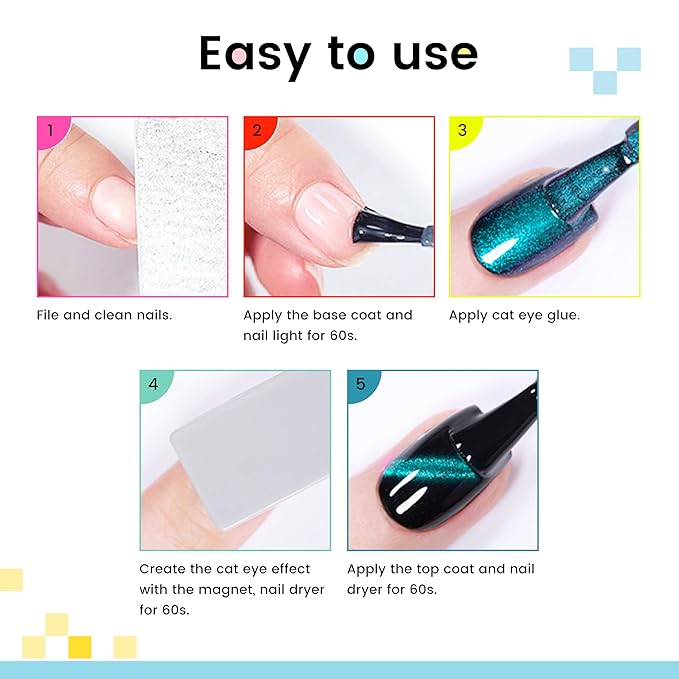 Easy to use

1

File and clean nails.

2

Apply the base coat and nail light for 60s.

3

Apply cat eye glue.

4

Create the cat eye effect with the magnet, nail dryer for 60s.

5

Apply the top coat and nail dryer for 60s.