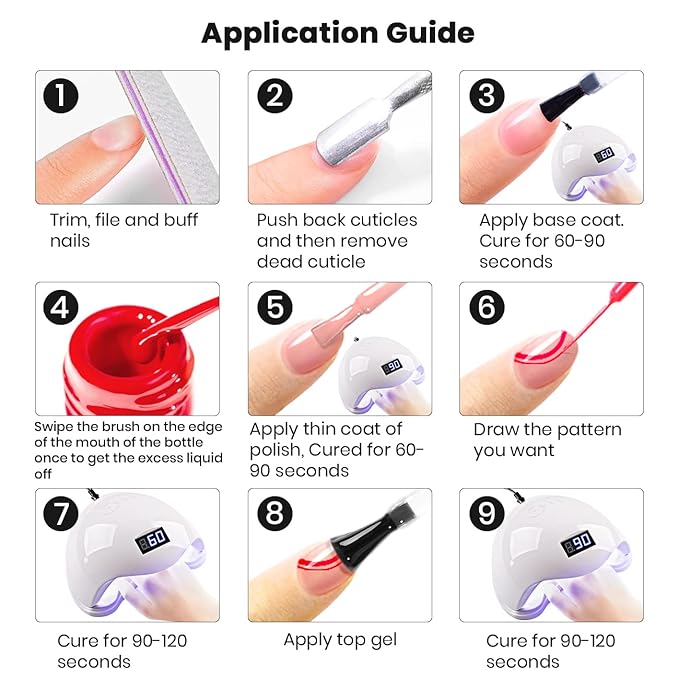 Application Guide

1

Trim, file and buff nails

2

Push back cuticles and then remove dead cuticle

3

60

Apply base coat. Cure for 60-90 seconds

4

Swipe the brush on the edge of the mouth of the bottle once to get the excess liquid off

5

90

Apply thin coat of polish, Cured for 60-90 seconds

6

Draw the pattern you want

7

60

Cure for 90-120 seconds

8

Apply top gel

9

90

Cure for 90-120 seconds