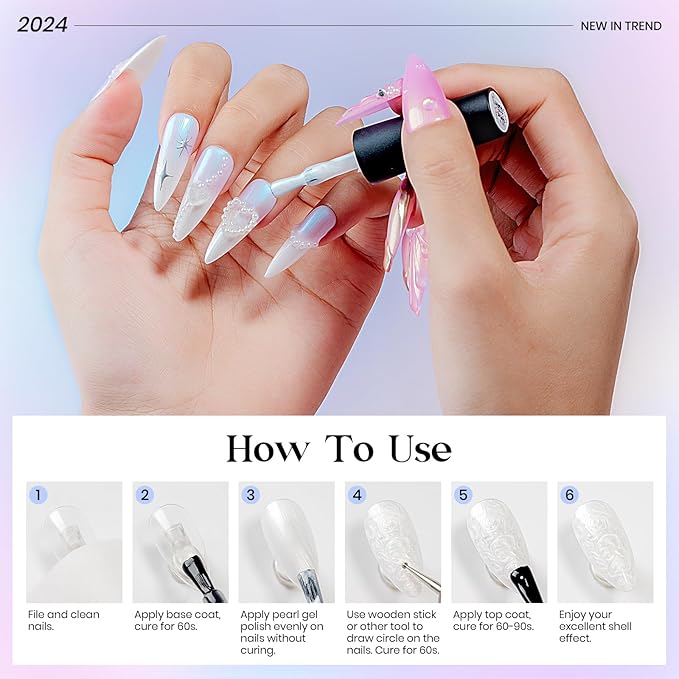 2024

NEW IN TREND

How To Use

1
File and clean nails.

2
Apply base coat, cure for 60s.

3
Apply pearl gel polish evenly on nails without curing.

4
Use wooden stick or other tool to draw circle on the nails. Cure for 60s.

5
Apply top coat, cure for 60-90s.

6
Enjoy your excellent shell effect.