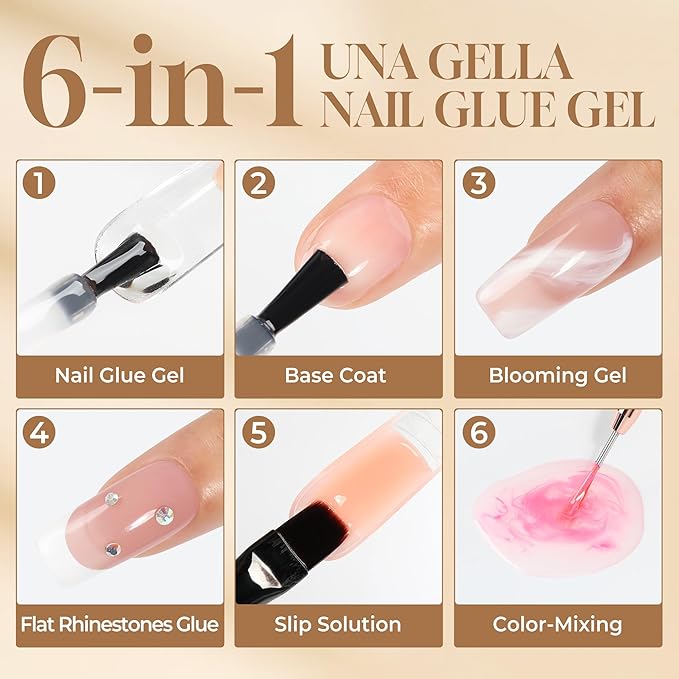 6-in-1 UNA GELLA NAIL GLUE GEL

1
Nail Glue Gel

2
Base Coat

3
Blooming Gel

4
Flat Rhinestones Glue

5
Slip Solution

6
Color-Mixing