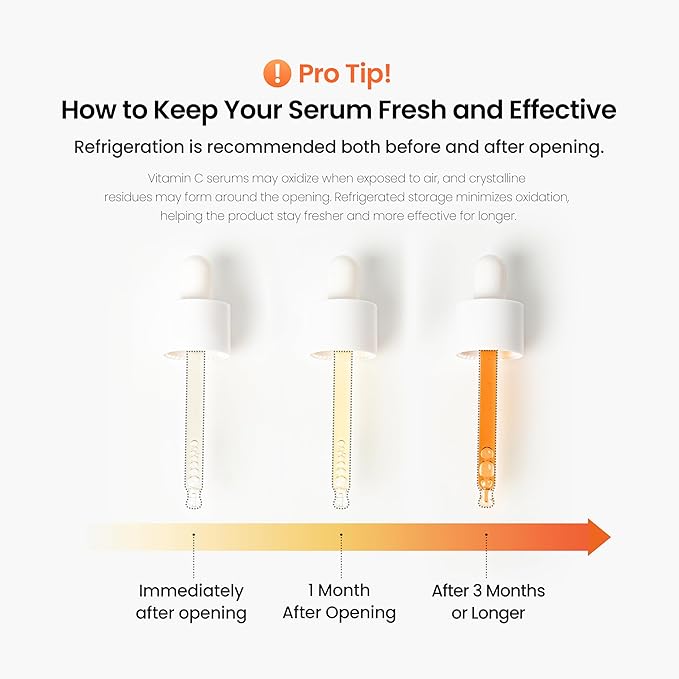 ! Pro Tip!

How to Keep Your Serum Fresh and Effective

Refrigeration is recommended both before and after opening.

Vitamin C serums may oxidize when exposed to air, and crystalline residues may form around the opening. Refrigerated storage minimizes oxidation, helping the product stay fresher and more effective for longer.

Immediately after opening

1 Month After Opening

After 3 Months or Longer