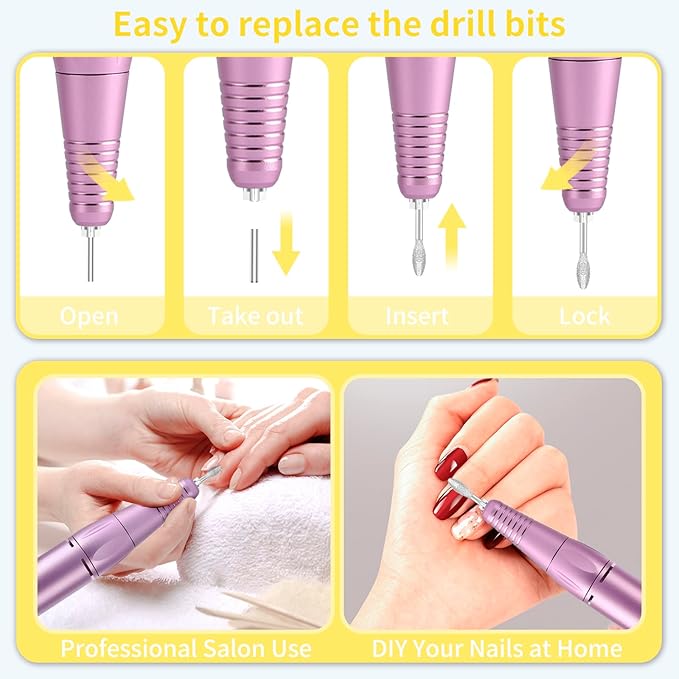 Easy to replace the drill bits

Open

Take out

Insert

Lock

Professional Salon Use

DIY Your Nails at Home