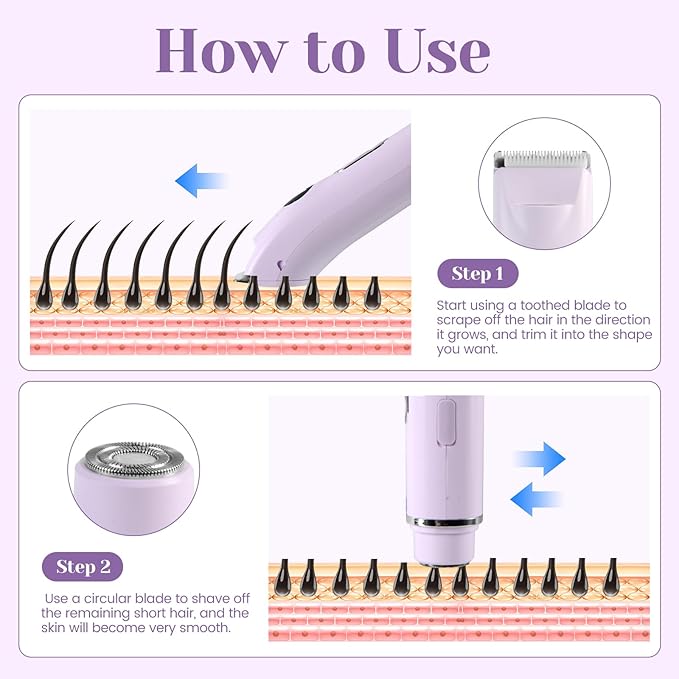 How to Use

Step 1

Start using a toothed blade to scrape off the hair in the direction it grows, and trim it into the shape you want.

Step 2

Use a circular blade to shave off the remaining short hair, and the skin will become very smooth.