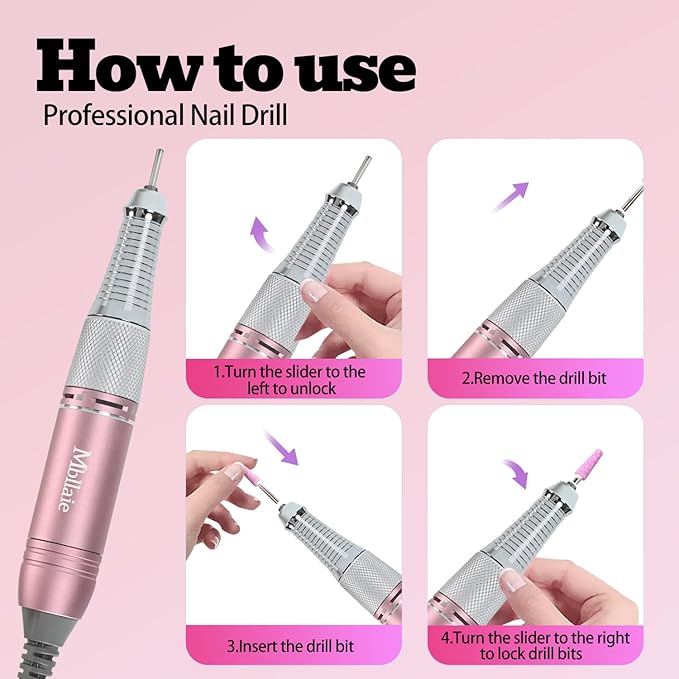 How to use
Professional Nail Drill

Mbllaie

1.Turn the slider to the left to unlock

2.Remove the drill bit

3.Insert the drill bit

4.Turn the slider to the right to lock drill bits