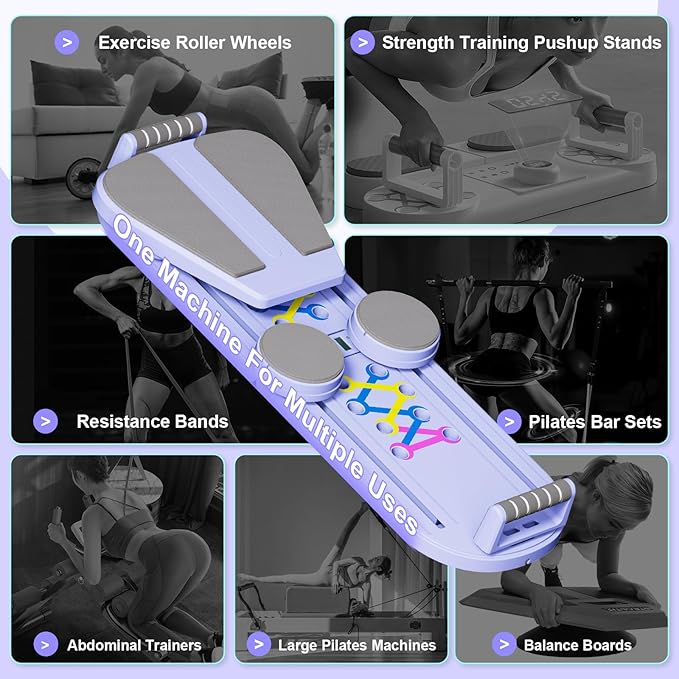 > Exercise Roller Wheels

> Strength Training Pushup Stands

One Machine For Multiple Uses

> Resistance Bands

> Pilates Bar Sets

> Abdominal Trainers

> Large Pilates Machines

> Balance Boards