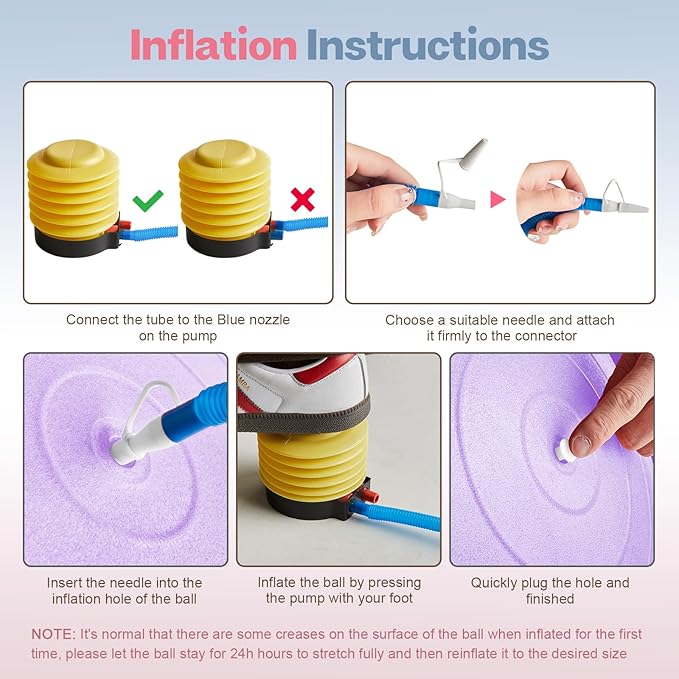 Inflation Instructions

Connect the tube to the Blue nozzle on the pump

Choose a suitable needle and attach it firmly to the connector

Insert the needle into the inflation hole of the ball

Inflate the ball by pressing the pump with your foot

Quickly plug the hole and finished

NOTE: It's normal that there are some creases on the surface of the ball when inflated for the first time, please let the ball stay for 24h hours to stretch fully and then reinflate it to the desired size