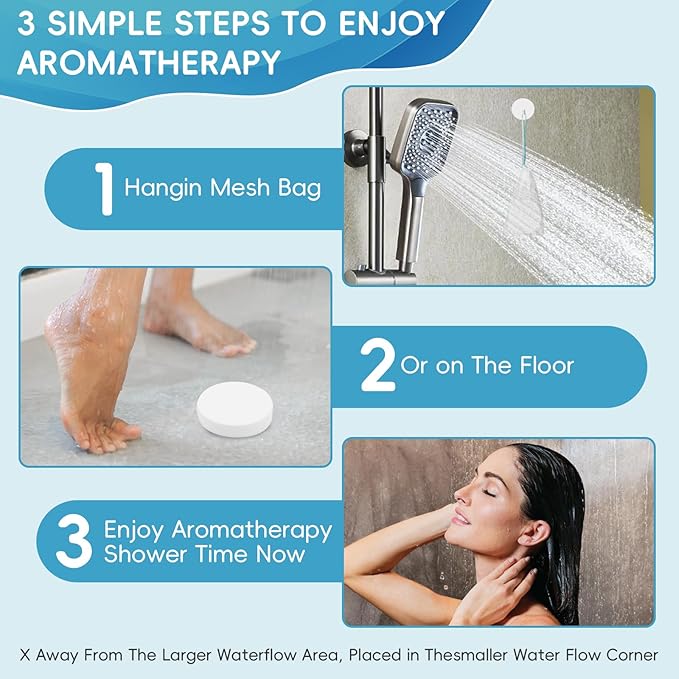 3 SIMPLE STEPS TO ENJOY AROMATHERAPY

1 Hangin Mesh Bag

2 Or on The Floor

3 Enjoy Aromatherapy Shower Time Now

X Away From The Larger Waterflow Area, Placed in Thesmaller Water Flow Corner