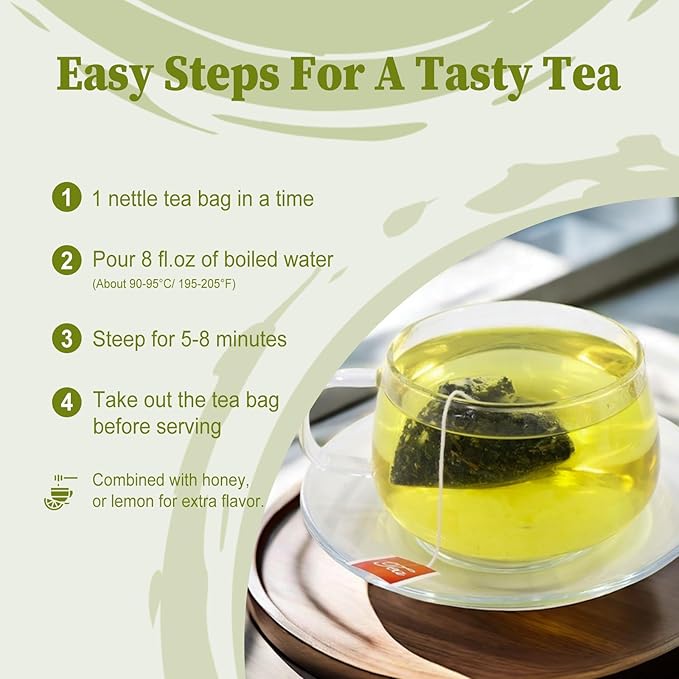 Easy Steps For A Tasty Tea

1 1 nettle tea bag in a time

2 Pour 8 fl.oz of boiled water
(About 90-95°C/ 195-205°F)

3 Steep for 5-8 minutes

4 Take out the tea bag before serving

Combined with honey, or lemon for extra flavor.

Tea