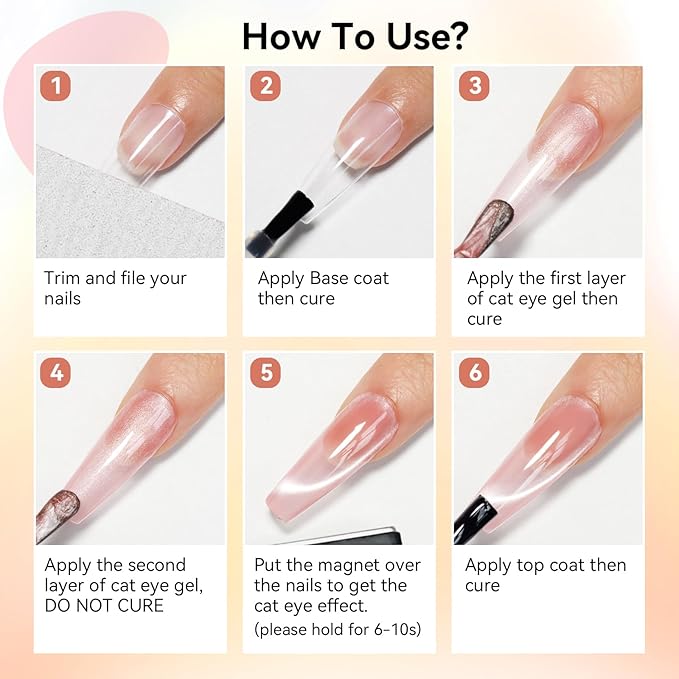 How To Use?

1

Trim and file your nails

2

Apply Base coat then cure

3

Apply the first layer of cat eye gel then cure

4

Apply the second layer of cat eye gel, DO NOT CURE

5

Put the magnet over the nails to get the cat eye effect.
(please hold for 6-10s)

6

Apply top coat then cure