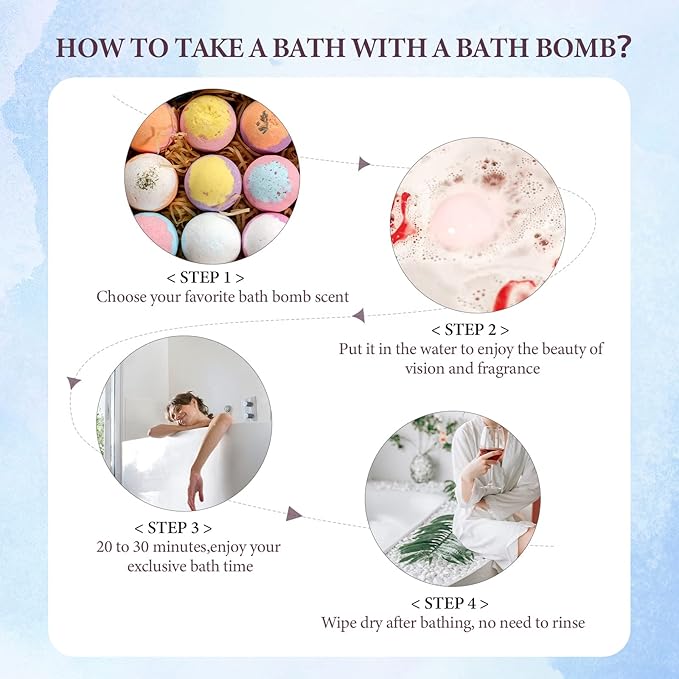 HOW TO TAKE A BATH WITH A BATH BOMB?

< STEP 1 >
Choose your favorite bath bomb scent

< STEP 2 >
Put it in the water to enjoy the beauty of vision and fragrance

< STEP 3 >
20 to 30 minutes,enjoy your exclusive bath time

< STEP 4 >
Wipe dry after bathing, no need to rinse