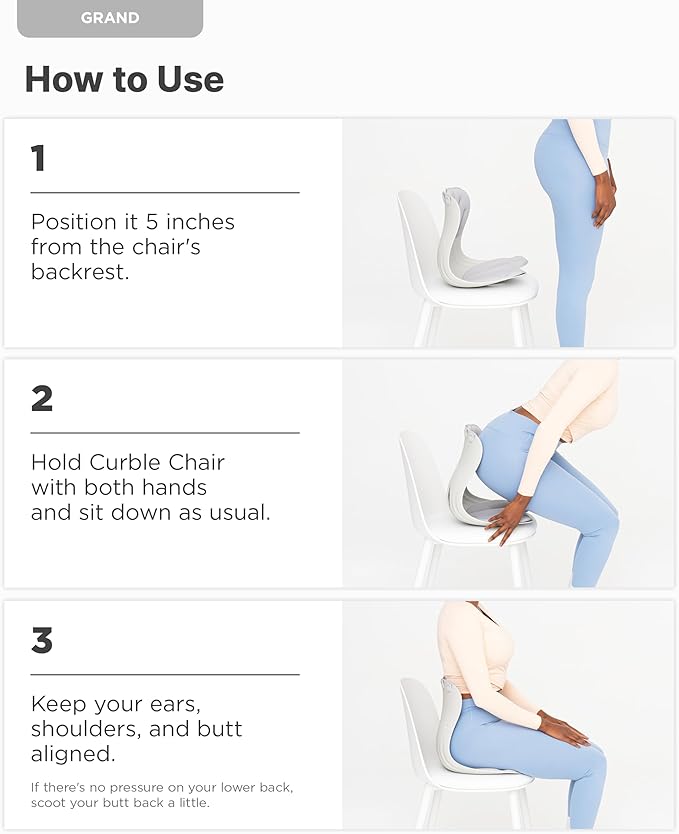 GRAND

How to Use

1

Position it 5 inches from the chair's backrest.

2

Hold Curble Chair with both hands and sit down as usual.

3

Keep your ears, shoulders, and butt aligned.

If there's no pressure on your lower back, scoot your butt back a little.