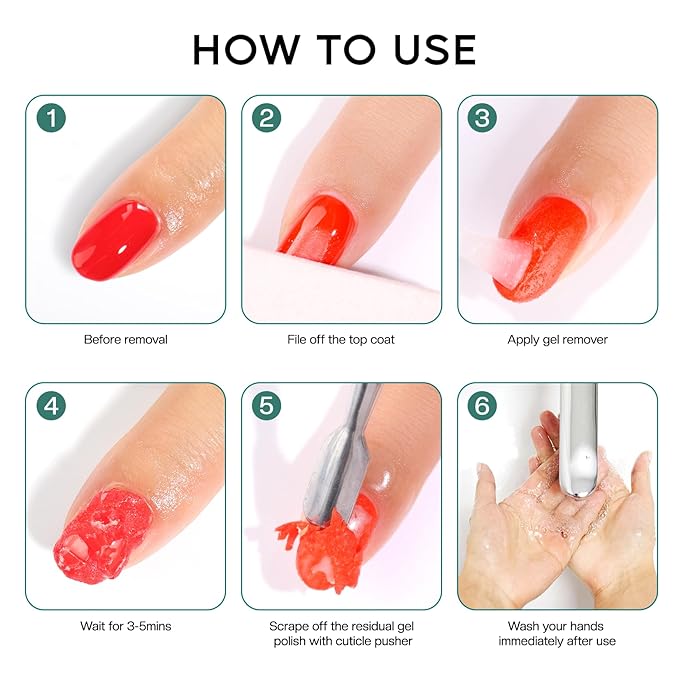 HOW TO USE

1

Before removal

2

File off the top coat

3

Apply gel remover

4

Wait for 3-5mins

5

Scrape off the residual gel polish with cuticle pusher

6

Wash your hands immediately after use