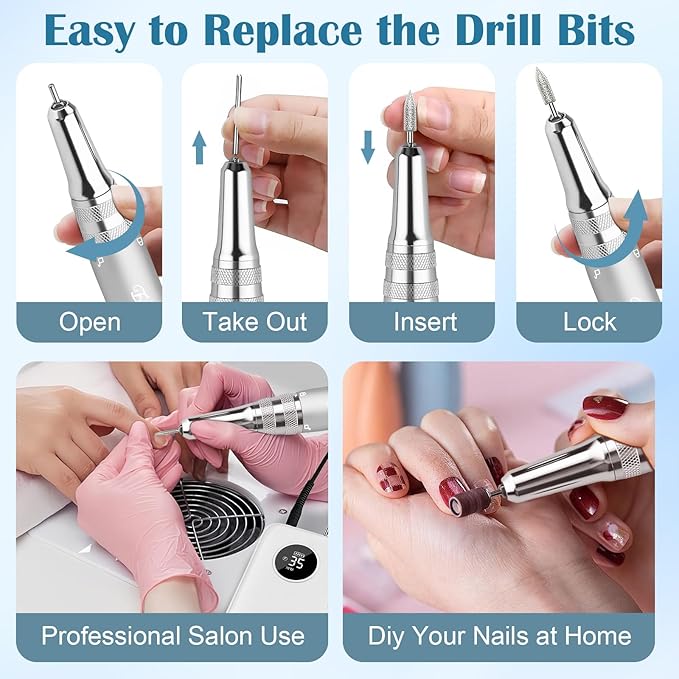 Easy to Replace the Drill Bits

Open

Take Out

Insert

Lock

35

Professional Salon Use

Diy Your Nails at Home