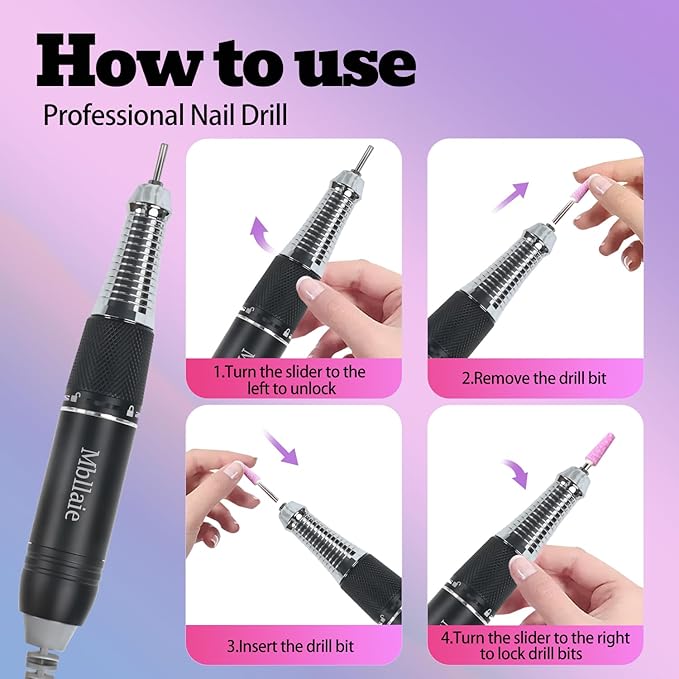 How to use

Professional Nail Drill

Mbllaie

1.Turn the slider to the left to unlock

2.Remove the drill bit

3.Insert the drill bit

4.Turn the slider to the right to lock drill bits