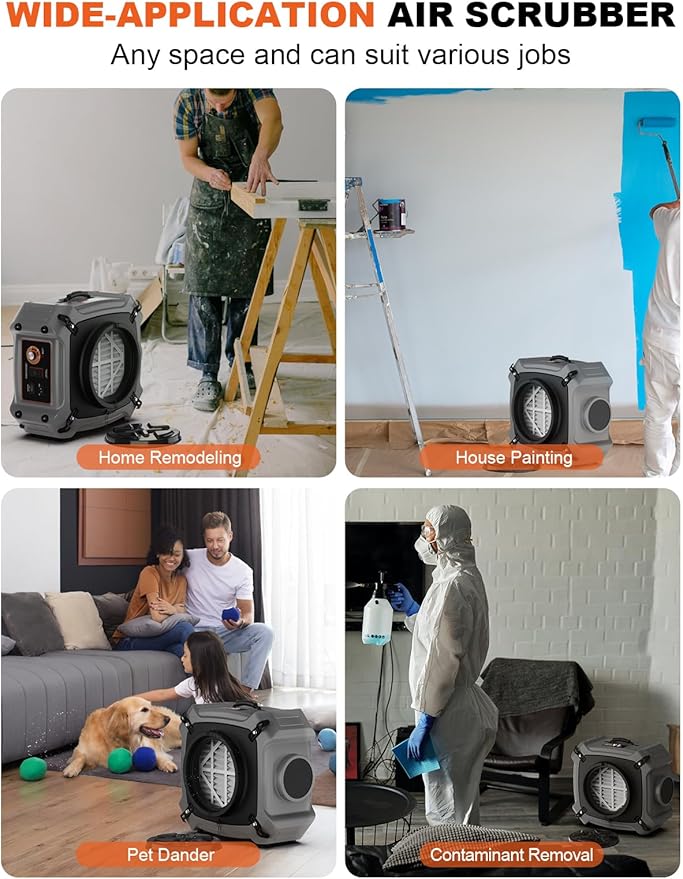 WIDE-APPLICATION AIR SCRUBBER

Any space and can suit various jobs

Home Remodeling

House Painting

Pet Dander

Contaminant Removal