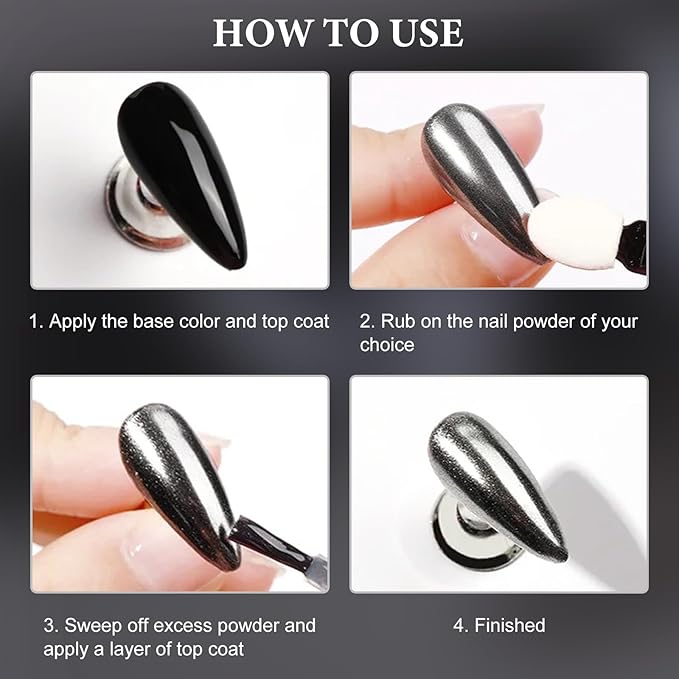 HOW TO USE

1. Apply the base color and top coat

2. Rub on the nail powder of your choice

3. Sweep off excess powder and apply a layer of top coat

4. Finished