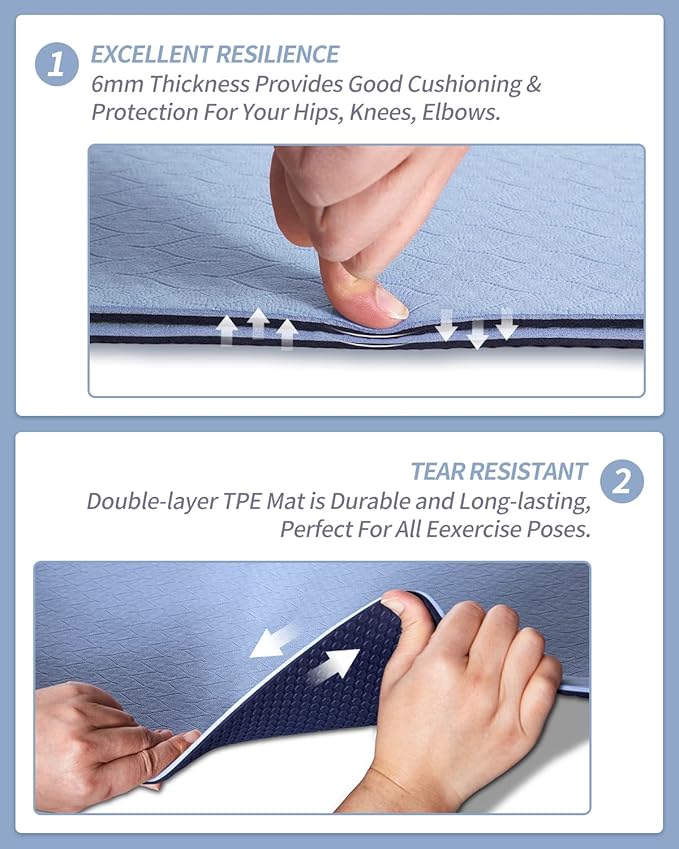 1 EXCELLENT RESILIENCE
6mm Thickness Provides Good Cushioning & Protection For Your Hips, Knees, Elbows.

TEAR RESISTANT 2
Double-layer TPE Mat is Durable and Long-lasting, Perfect For All Eexercise Poses.