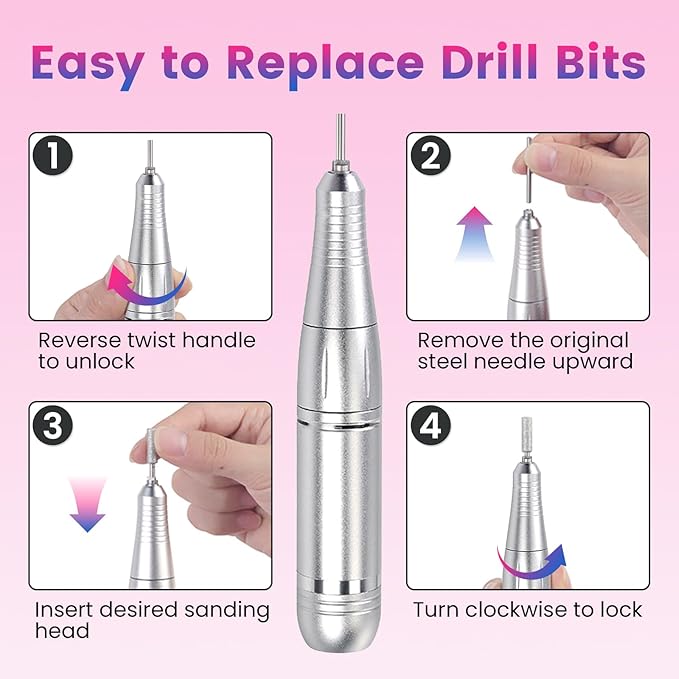 Easy to Replace Drill Bits

1

Reverse twist handle to unlock

2

Remove the original steel needle upward

3

Insert desired sanding head

4

Turn clockwise to lock