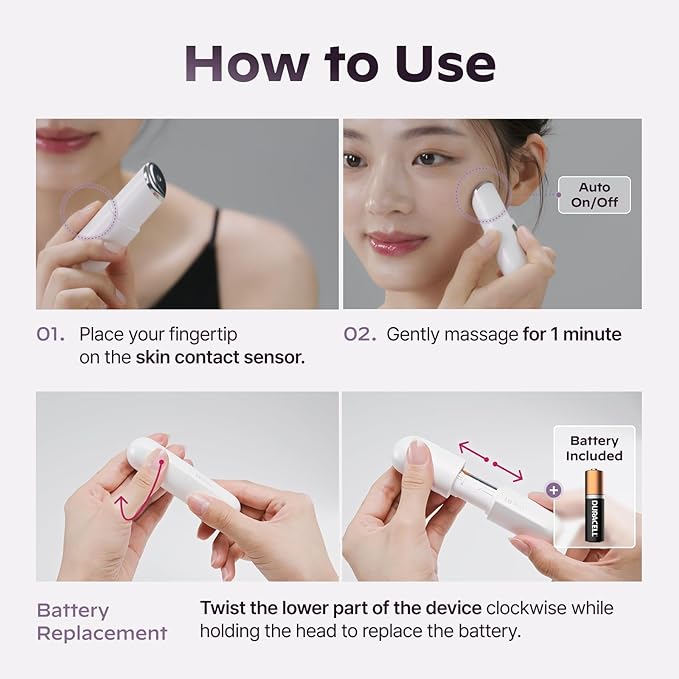 How to Use

Auto On/Off

01. Place your fingertip on the skin contact sensor.

02. Gently massage for 1 minute

Battery Included

DURACELL

Battery Replacement

Twist the lower part of the device clockwise while holding the head to replace the battery.