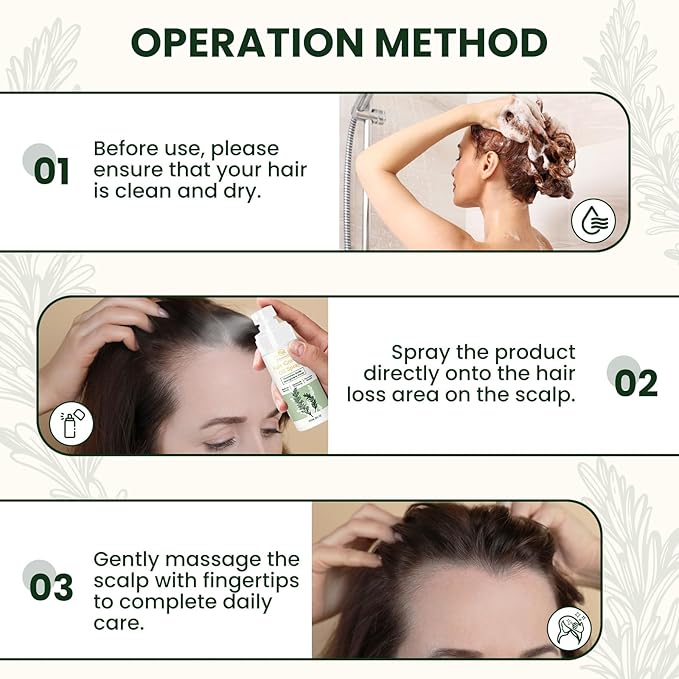 OPERATION METHOD

01 Before use, please ensure that your hair is clean and dry.

Spray the product directly onto the hair loss area on the scalp. 02

03 Gently massage the scalp with fingertips to complete daily care.