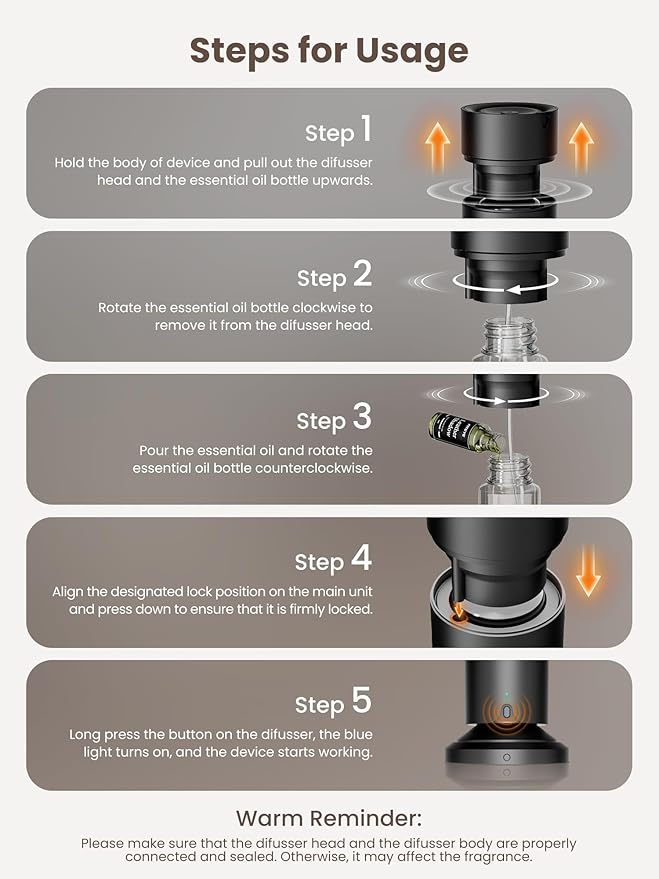 Steps for Usage

Step 1
Hold the body of device and pull out the difusser head and the essential oil bottle upwards.

Step 2
Rotate the essential oil bottle clockwise to remove it from the difusser head.

Step 3
Pour the essential oil and rotate the essential oil bottle counterclockwise.

Step 4
Align the designated lock position on the main unit and press down to ensure that it is firmly locked.

Step 5
Long press the button on the difusser, the blue light turns on, and the device starts working.

Warm Reminder:
Please make sure that the difusser head and the difusser body are properly connected and sealed. Otherwise, it may affect the fragrance.