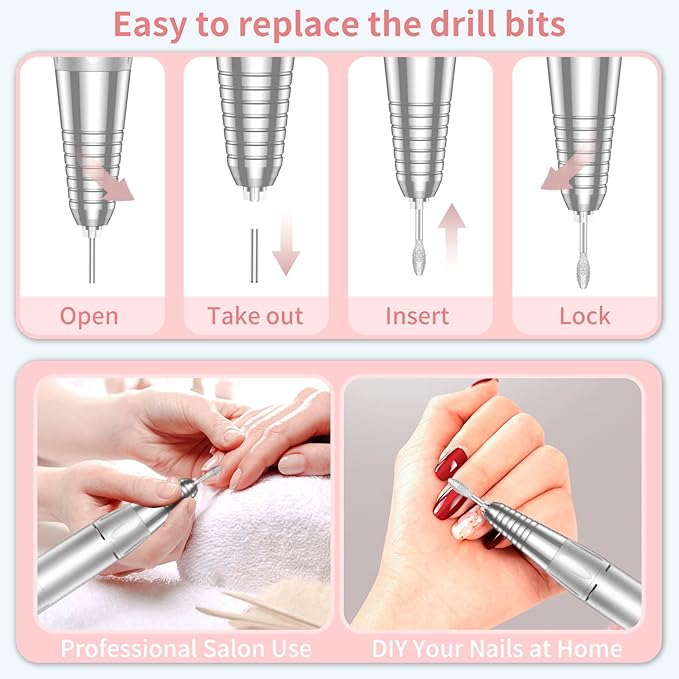 Easy to replace the drill bits

Open

Take out

Insert

Lock

Professional Salon Use

DIY Your Nails at Home