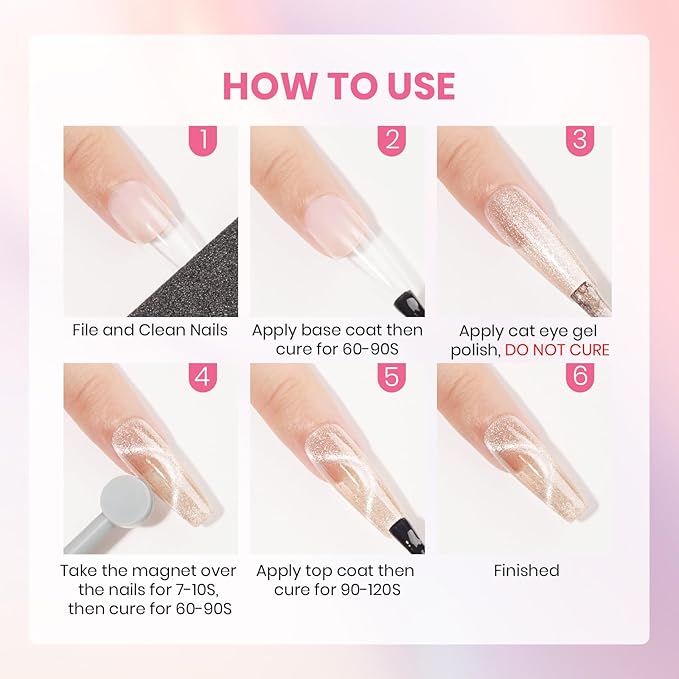 HOW TO USE

1
File and Clean Nails

2
Apply base coat then cure for 60-90S

3
Apply cat eye gel polish, DO NOT CURE

4
Take the magnet over the nails for 7-10S, then cure for 60-90S

5
Apply top coat then cure for 90-120S

6
Finished