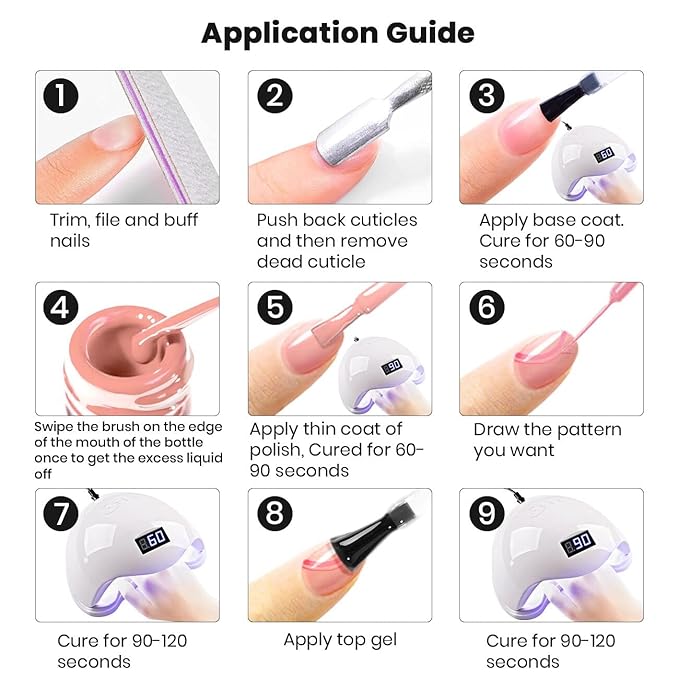 Application Guide

1
Trim, file and buff nails

2
Push back cuticles and then remove dead cuticle

3
60
Apply base coat. Cure for 60-90 seconds

4
Swipe the brush on the edge of the mouth of the bottle once to get the excess liquid off

5
90
Apply thin coat of polish, Cured for 60-90 seconds

6
Draw the pattern you want

7
60
Cure for 90-120 seconds

8
Apply top gel

9
90
Cure for 90-120 seconds