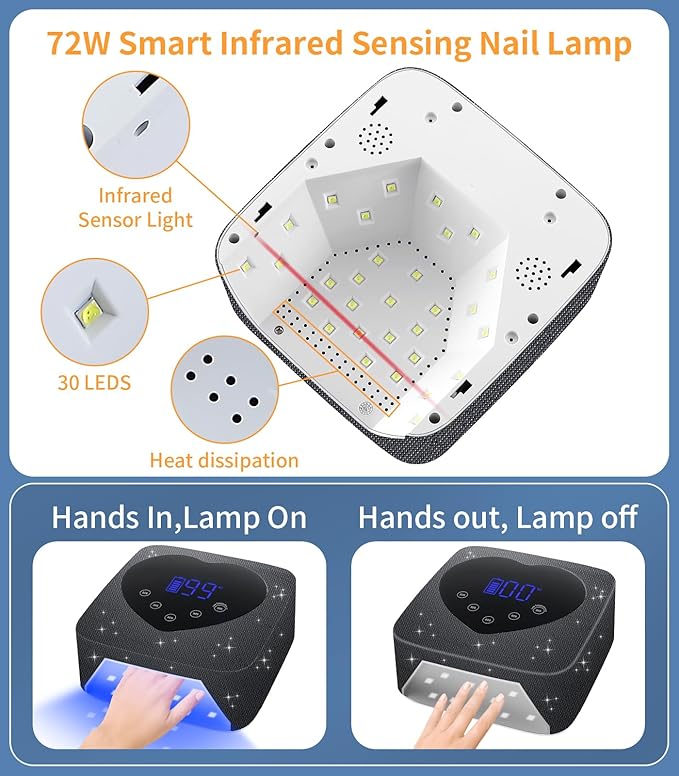 72W Smart Infrared Sensing Nail Lamp

Infrared Sensor Light

30 LEDS

Heat dissipation

Hands In,Lamp On

99

Hands out, Lamp off

00