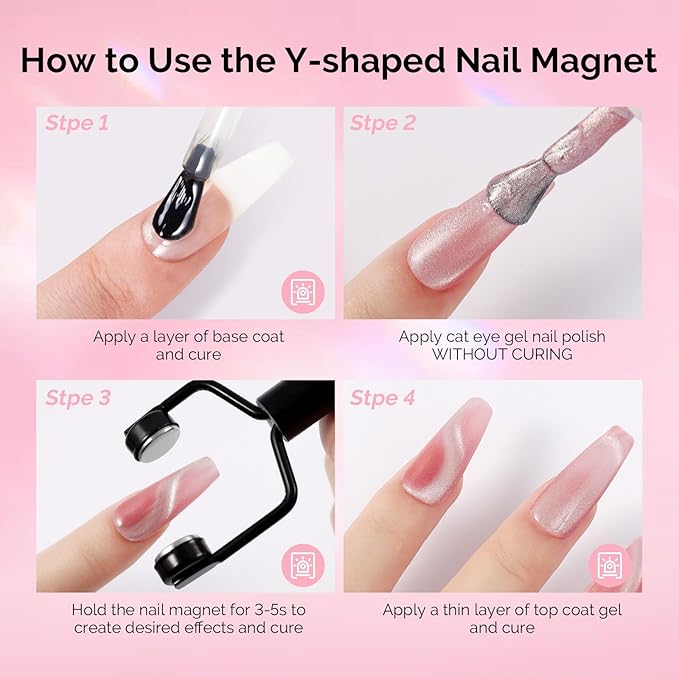 How to Use the Y-shaped Nail Magnet

Stpe 1

Apply a layer of base coat and cure

Stpe 2

Apply cat eye gel nail polish WITHOUT CURING

Stpe 3

Hold the nail magnet for 3-5s to create desired effects and cure

Stpe 4

Apply a thin layer of top coat gel and cure