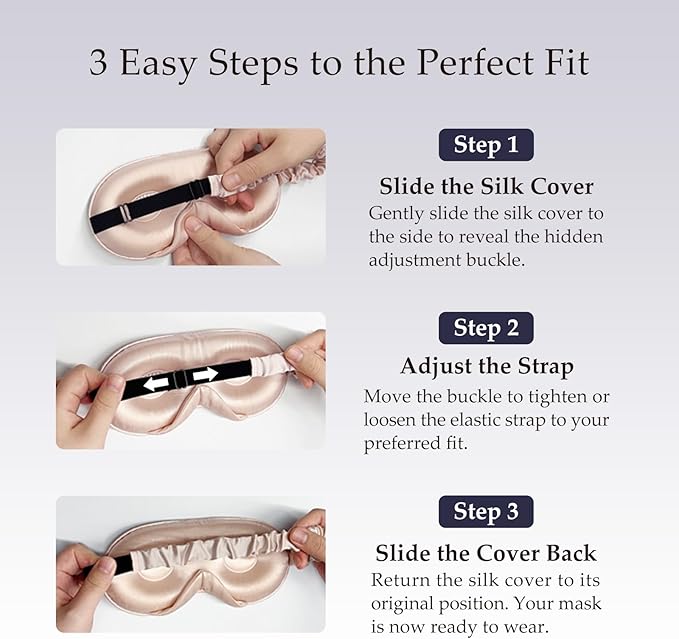 3 Easy Steps to the Perfect Fit

Step 1

Slide the Silk Cover

Gently slide the silk cover to the side to reveal the hidden adjustment buckle.

Step 2

Adjust the Strap

Move the buckle to tighten or loosen the elastic strap to your preferred fit.

Step 3

Slide the Cover Back

Return the silk cover to its original position. Your mask is now ready to wear.