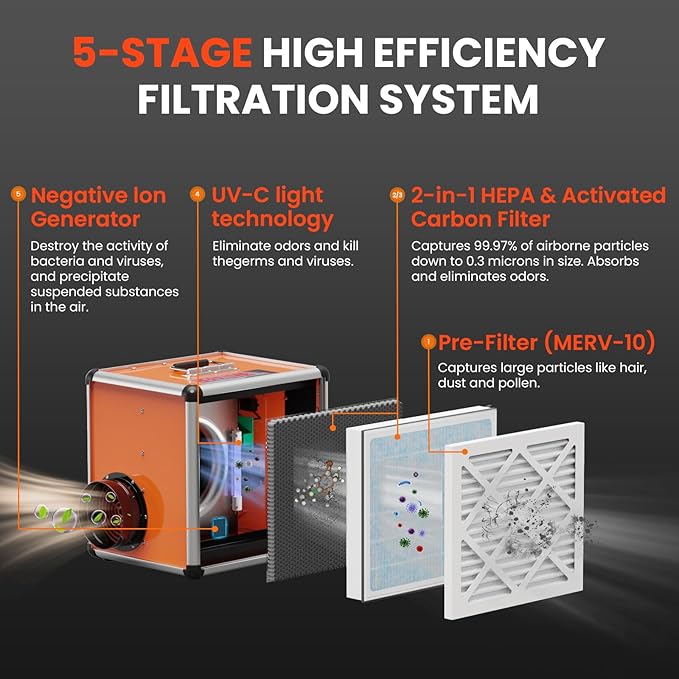 5-STAGE HIGH EFFICIENCY FILTRATION SYSTEM

5 Negative Ion Generator

Destroy the activity of bacteria and viruses, and precipitate suspended substances in the air.

4 UV-C light technology

Eliminate odors and kill thegerms and viruses.

2/3 2-in-1 HEPA & Activated Carbon Filter

Captures 99.97% of airborne particles down to 0.3 microns in size. Absorbs and eliminates odors.

1 Pre-Filter (MERV-10)

Captures large particles like hair, dust and pollen.