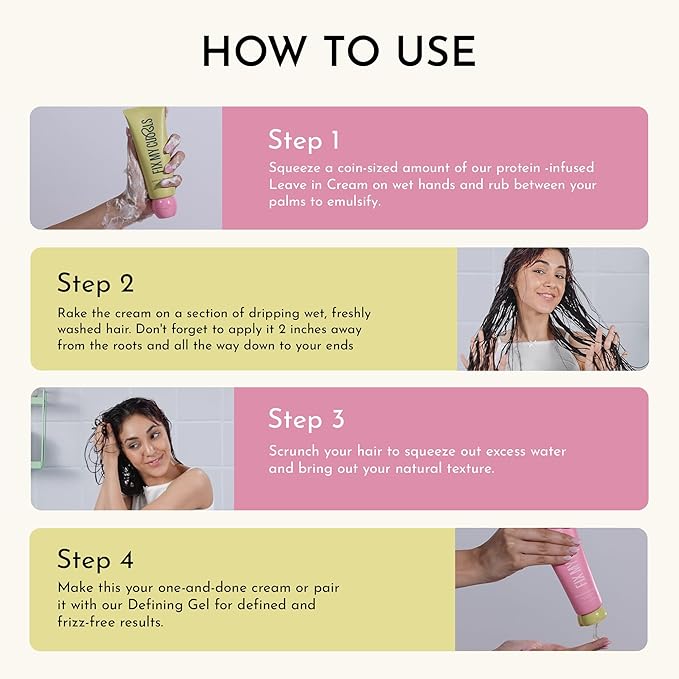 HOW TO USE

FIX MY CURLS

Step 1

Squeeze a coin-sized amount of our protein -infused Leave in Cream on wet hands and rub between your palms to emulsify.

Step 2

Rake the cream on a section of dripping wet, freshly washed hair. Don't forget to apply it 2 inches away from the roots and all the way down to your ends

Step 3

Scrunch your hair to squeeze out excess water and bring out your natural texture.

Step 4

Make this your one-and-done cream or pair it with our Defining Gel for defined and frizz-free results.

FIX MY