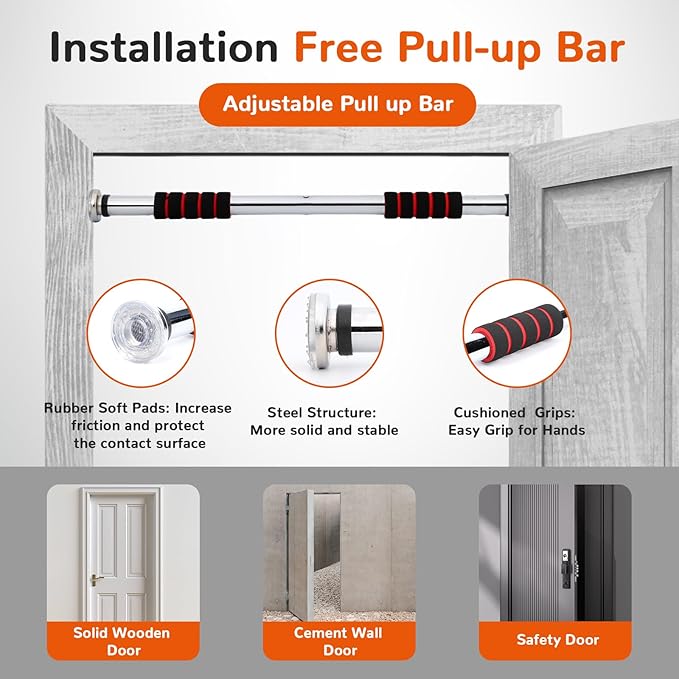 Installation Free Pull-up Bar

Adjustable Pull up Bar

Rubber Soft Pads: Increase friction and protect the contact surface

Steel Structure: More solid and stable

Cushioned Grips: Easy Grip for Hands

Solid Wooden Door

Cement Wall Door

Safety Door