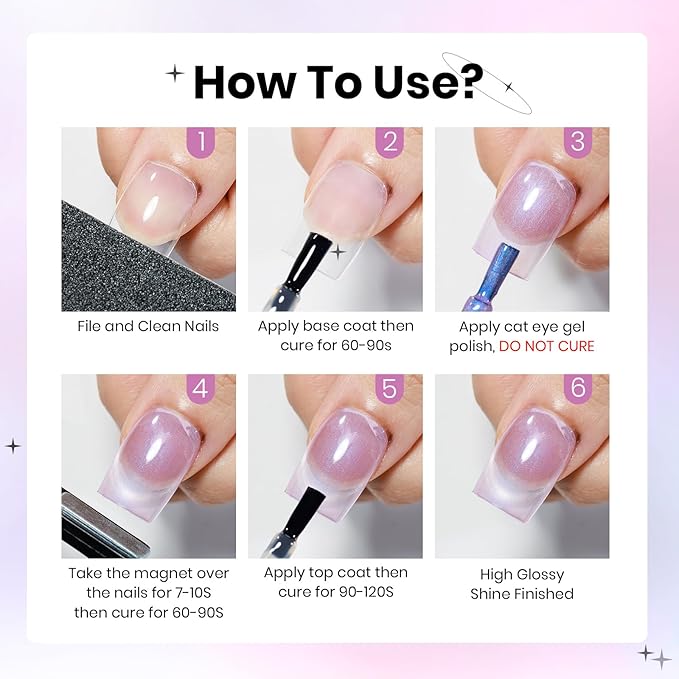 How To Use?

1

File and Clean Nails

2

Apply base coat then cure for 60-90s

3

Apply cat eye gel polish, DO NOT CURE

4

Take the magnet over the nails for 7-10S then cure for 60-90S

5

Apply top coat then cure for 90-120S

6

High Glossy Shine Finished