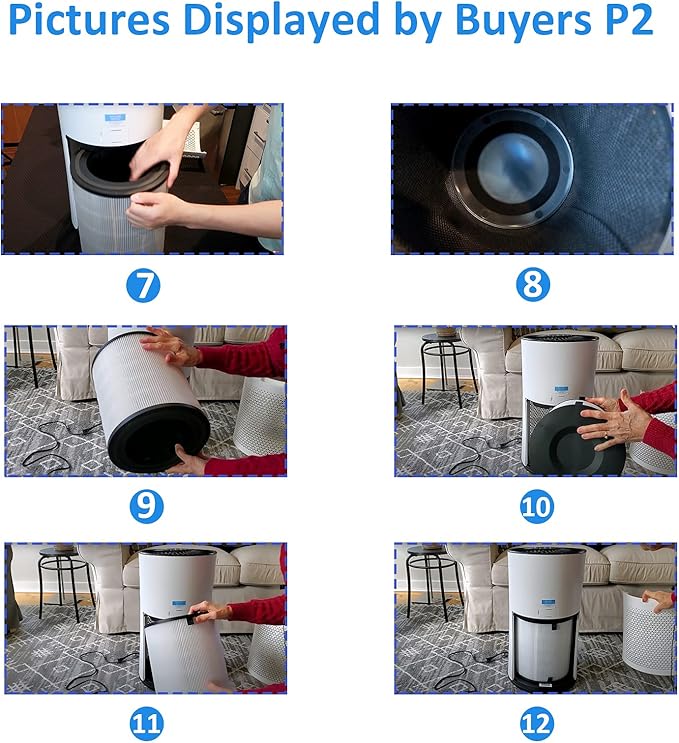 Pictures Displayed by Buyers P2

7

8

9

10

11

12