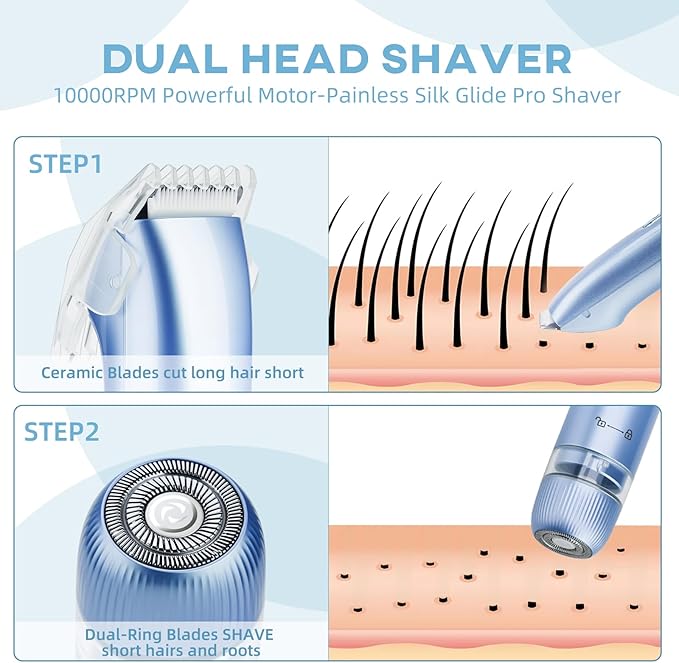 DUAL HEAD SHAVER
10000RPM Powerful Motor-Painless Silk Glide Pro Shaver

STEP1

Ceramic Blades cut long hair short

STEP2

Dual-Ring Blades SHAVE short hairs and roots