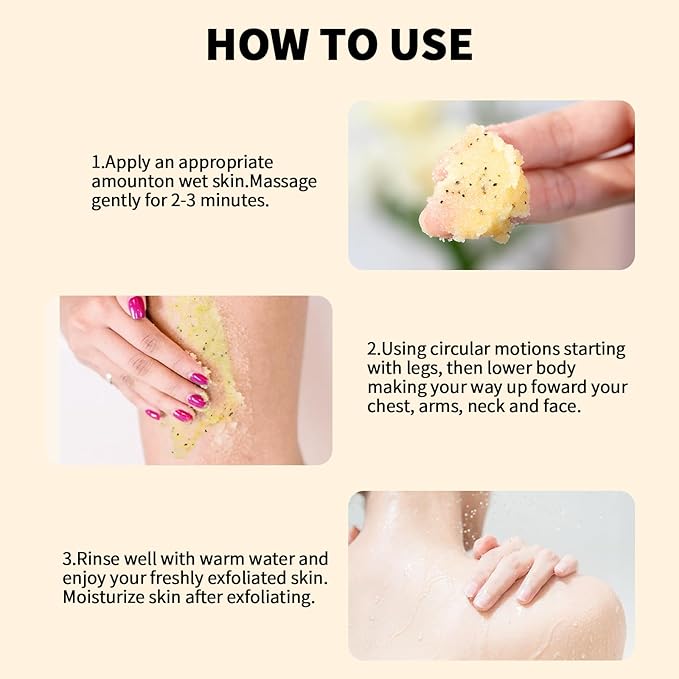 HOW TO USE

1.Apply an appropriate amounton wet skin.Massage gently for 2-3 minutes.

2.Using circular motions starting with legs, then lower body making your way up foward your chest, arms, neck and face.

3.Rinse well with warm water and enjoy your freshly exfoliated skin. Moisturize skin after exfoliating.